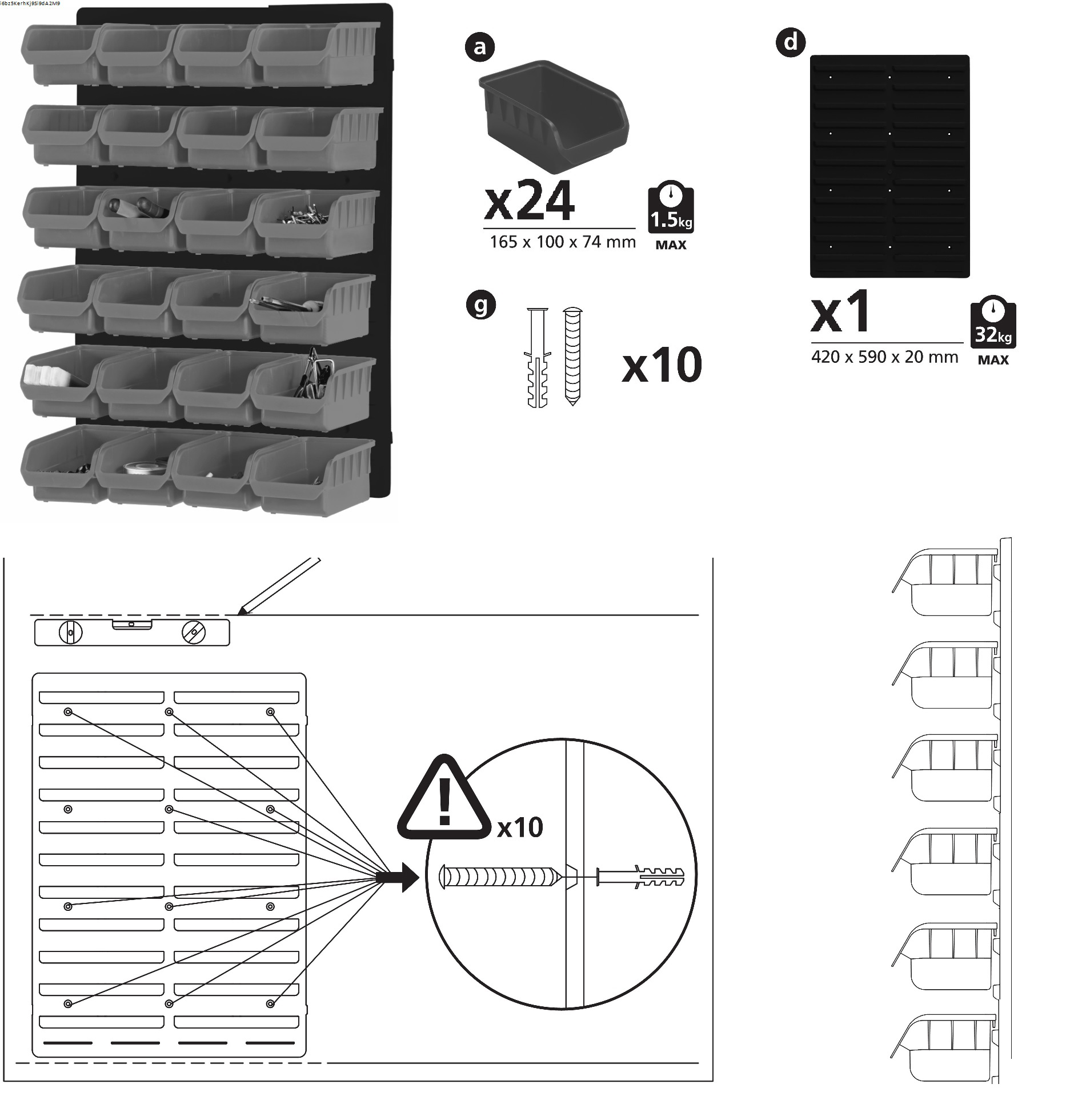 i6bz5KerhKj9Si9dA2M9

a

x24

165 x 100 x 74 mm

1.5kg

MAX

g

x10

d

x1

420 x 590 x 20 mm

32kg

MAX

x10